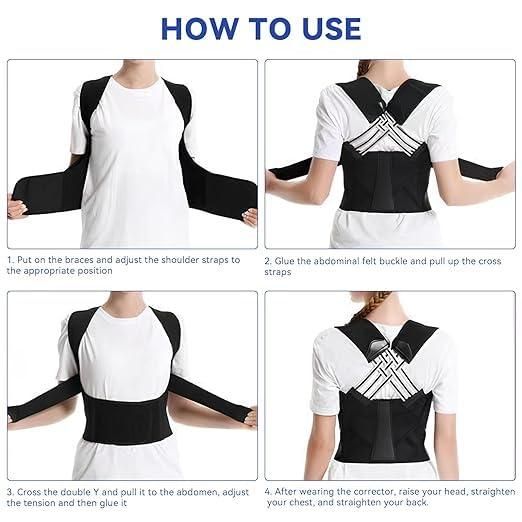 HOW TO USE

1. Put on the braces and adjust the shoulder straps to the appropriate position

2. Glue the abdominal felt buckle and pull up the cross straps

3. Cross the double Y and pull it to the abdomen, adjust the tension and then glue it

4. After wearing the corrector, raise your head, straighten your chest, and straighten your back.